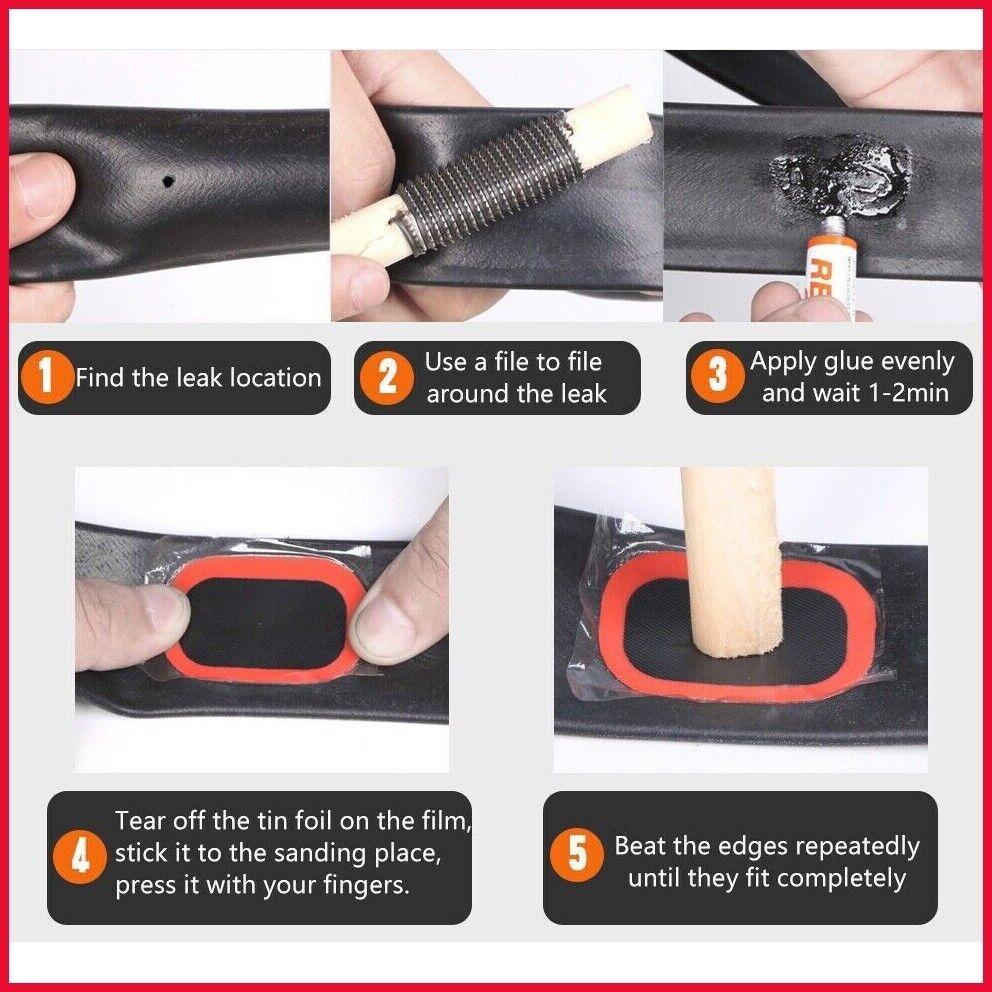 RE

1 Find the leak location

2 Use a file to file around the leak

3 Apply glue evenly and wait 1-2min

4 Tear off the tin foil on the film, stick it to the sanding place, press it with your fingers.

5 Beat the edges repeatedly until they fit completely