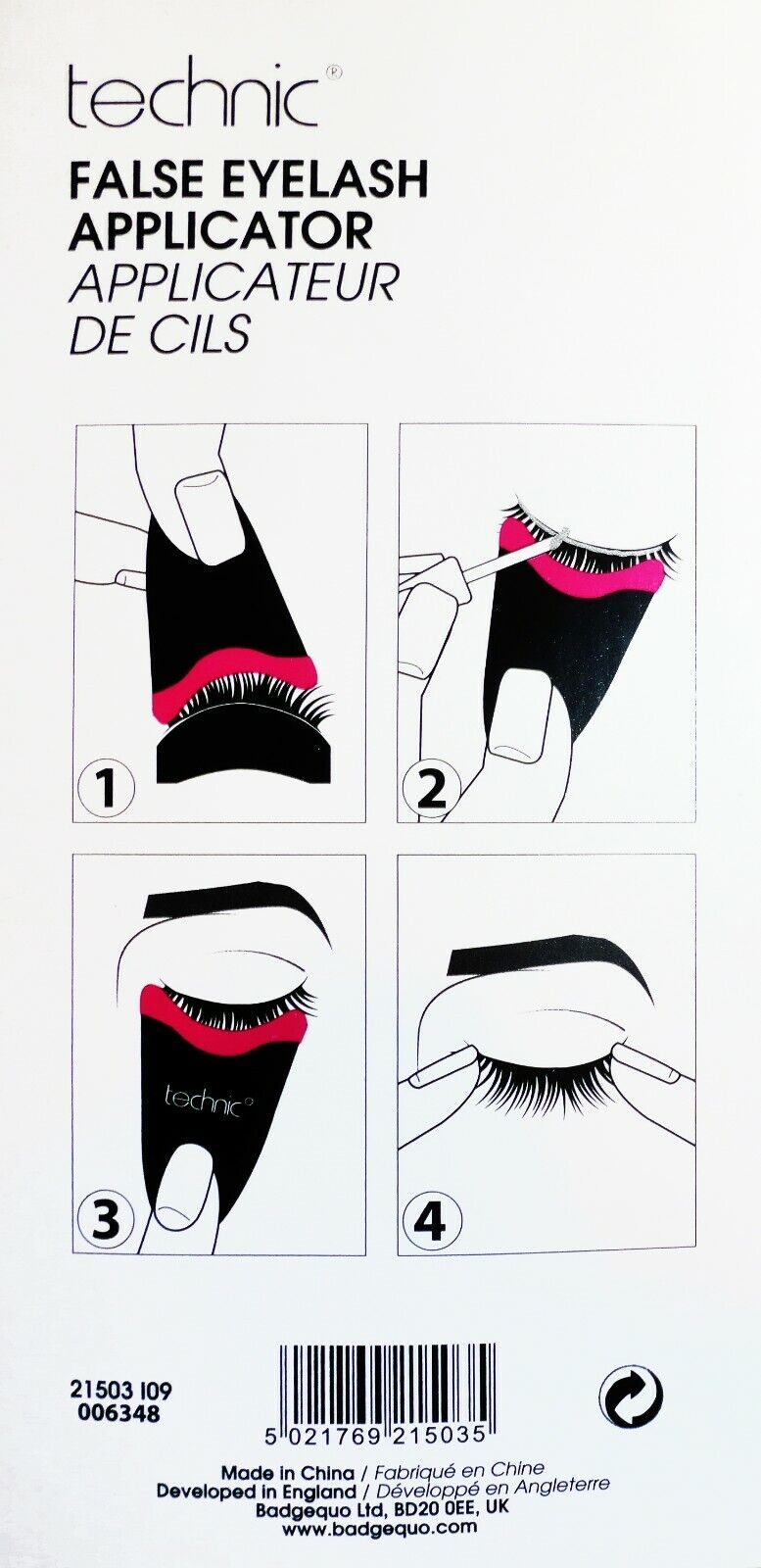 technic®

FALSE EYELASH APPLICATOR
APPLICATEUR DE CILS

1

2

technic®

3

4

21503 I09
006348

5 021769 215035

Made in China / Fabriqué en Chine
Developed in England / Développé en Angleterre
Badgequo Ltd, BD20 0EE, UK
www.badgequo.com